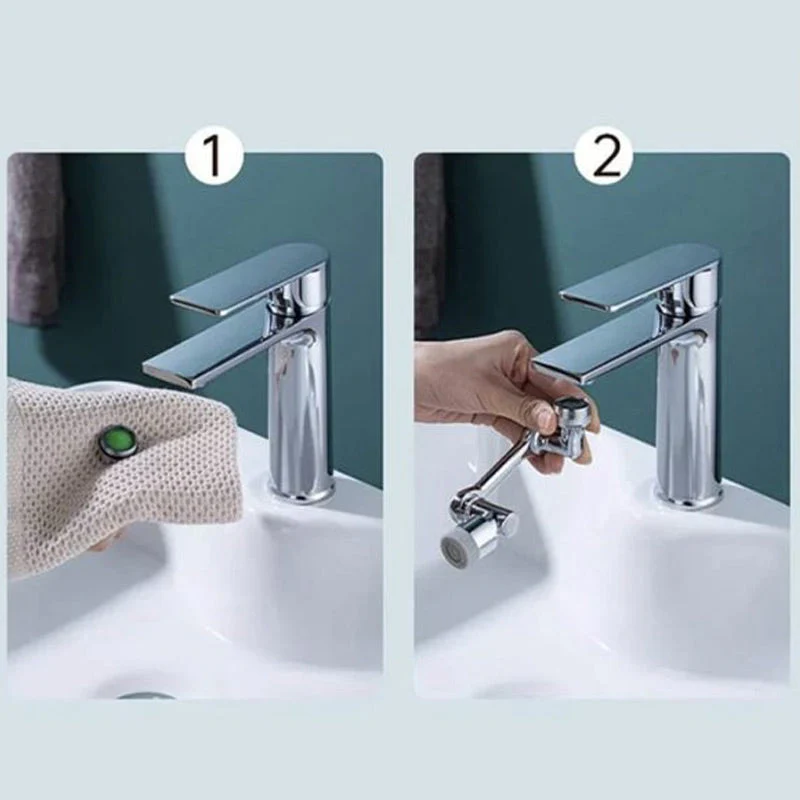 1

2