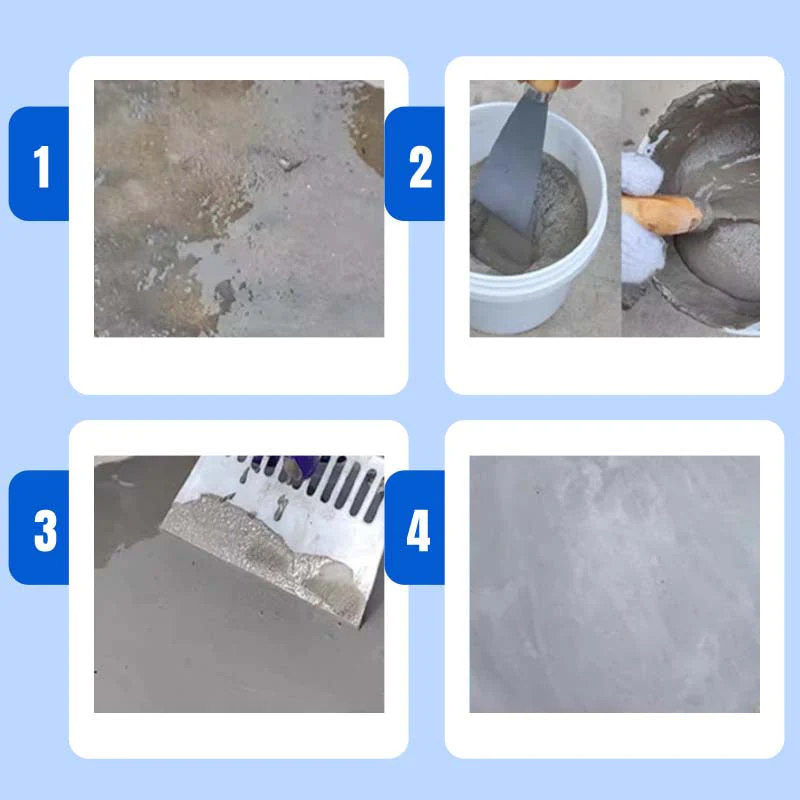 1

2

3

4