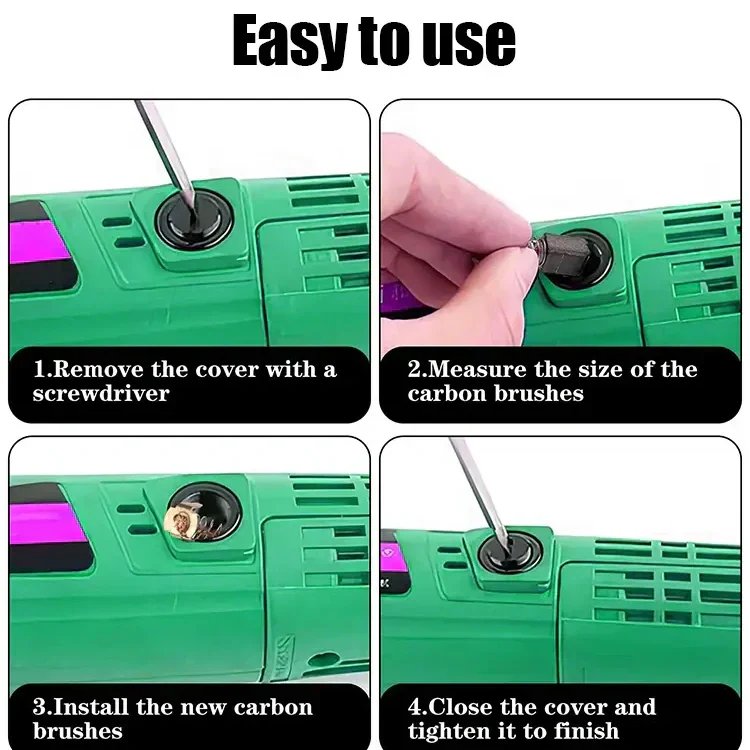 Easy to use

1.Remove the cover with a screwdriver

2.Measure the size of the carbon brushes

3.Install the new carbon brushes

4.Close the cover and tighten it to finish